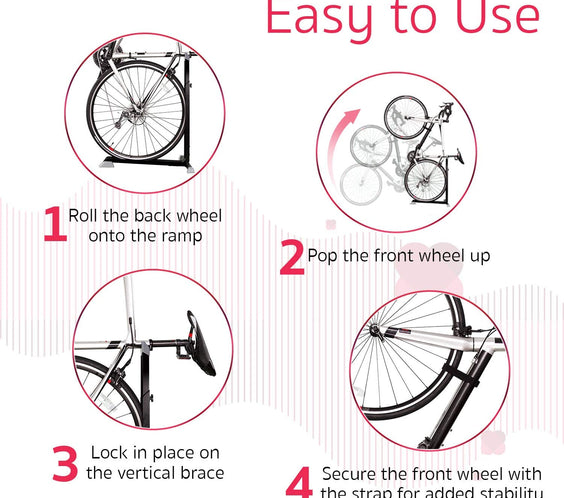 Easy to Use

1 Roll the back wheel onto the ramp

2 Pop the front wheel up

3 Lock in place on the vertical brace

4 Secure the front wheel with the strap for added stability