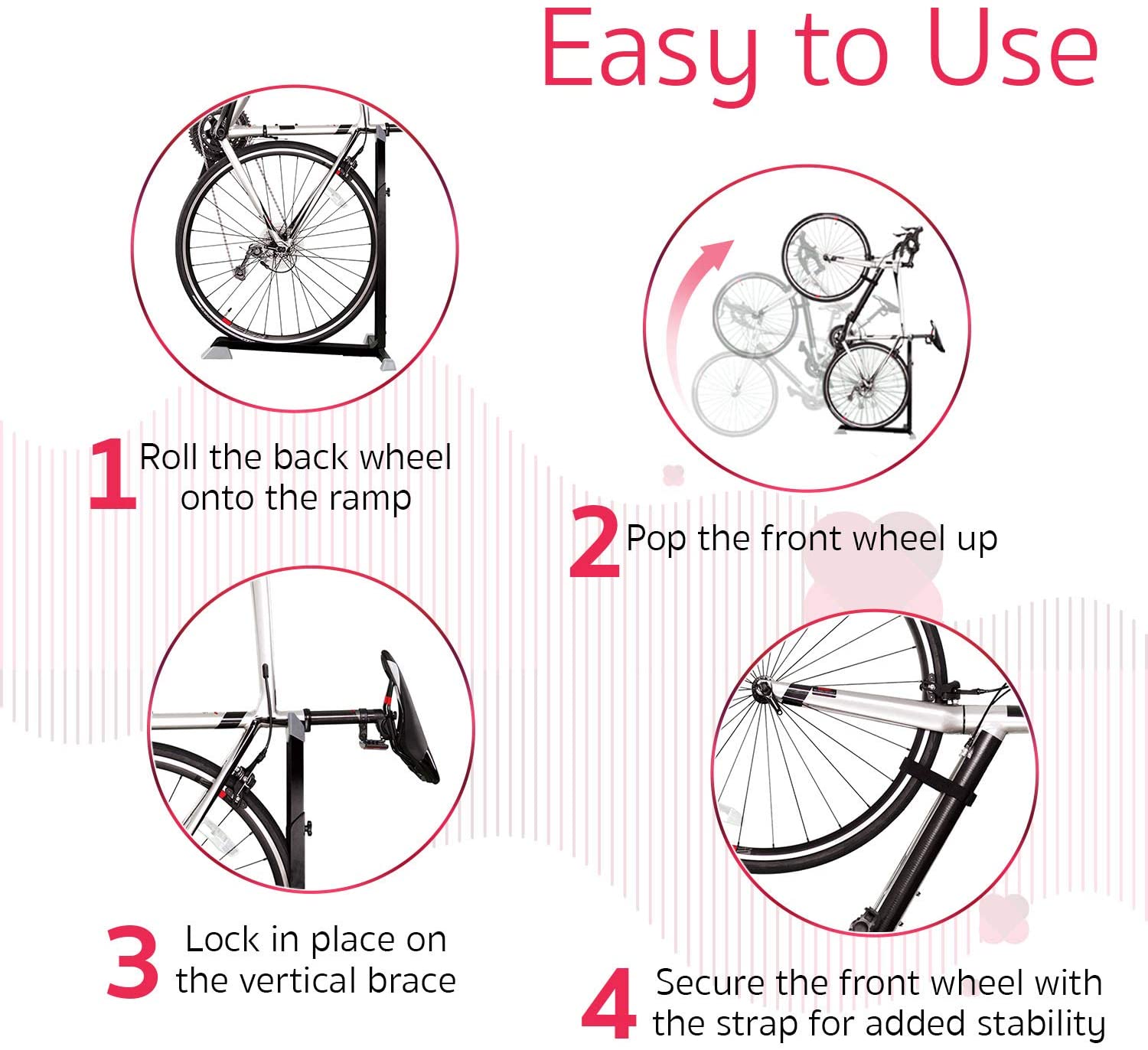 Easy to Use

1 Roll the back wheel onto the ramp

2 Pop the front wheel up

3 Lock in place on the vertical brace

4 Secure the front wheel with the strap for added stability