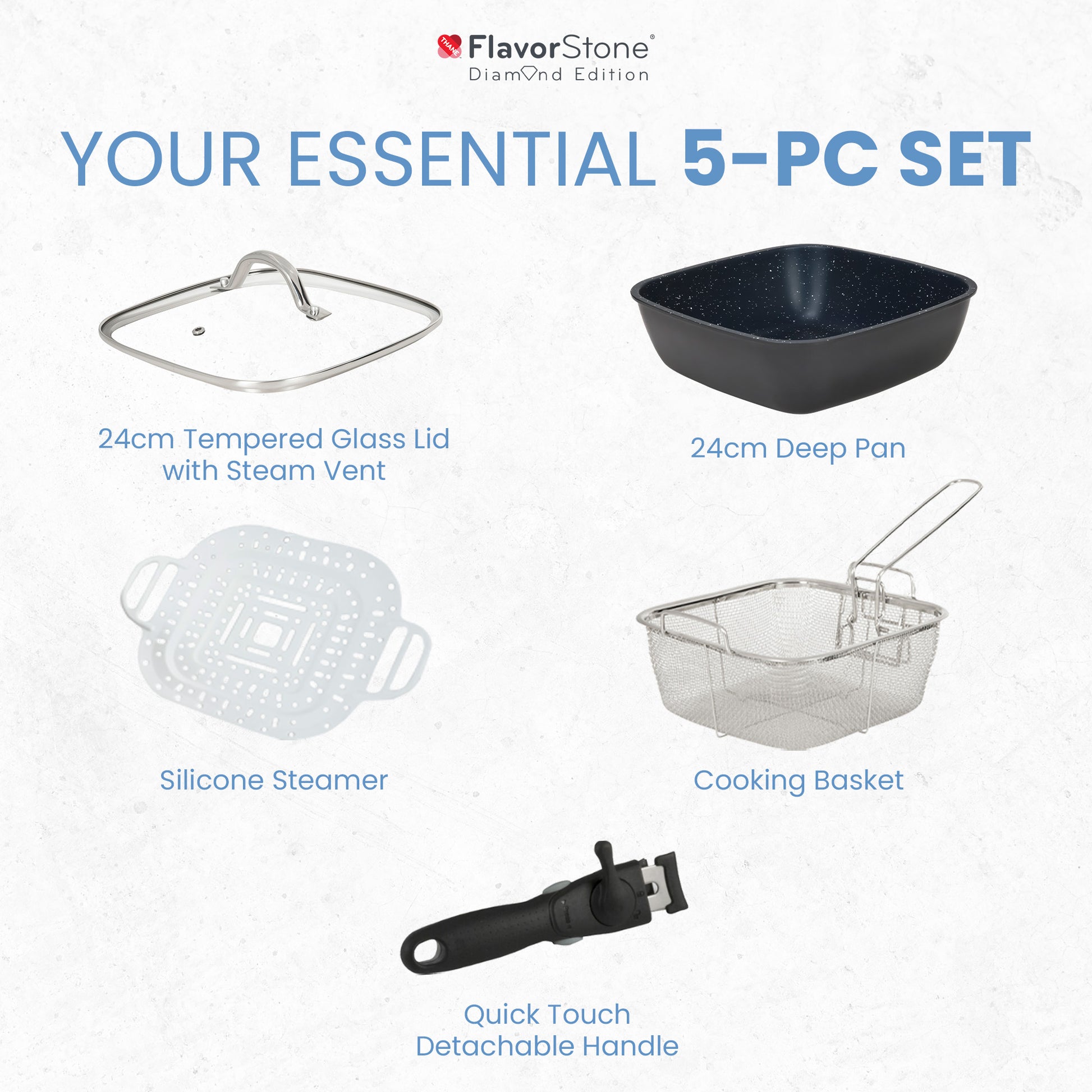 THANE FlavorStone®
Diamond Edition

YOUR ESSENTIAL 5-PC SET

24cm Tempered Glass Lid with Steam Vent

24cm Deep Pan

Silicone Steamer

Cooking Basket

Quick Touch Detachable Handle